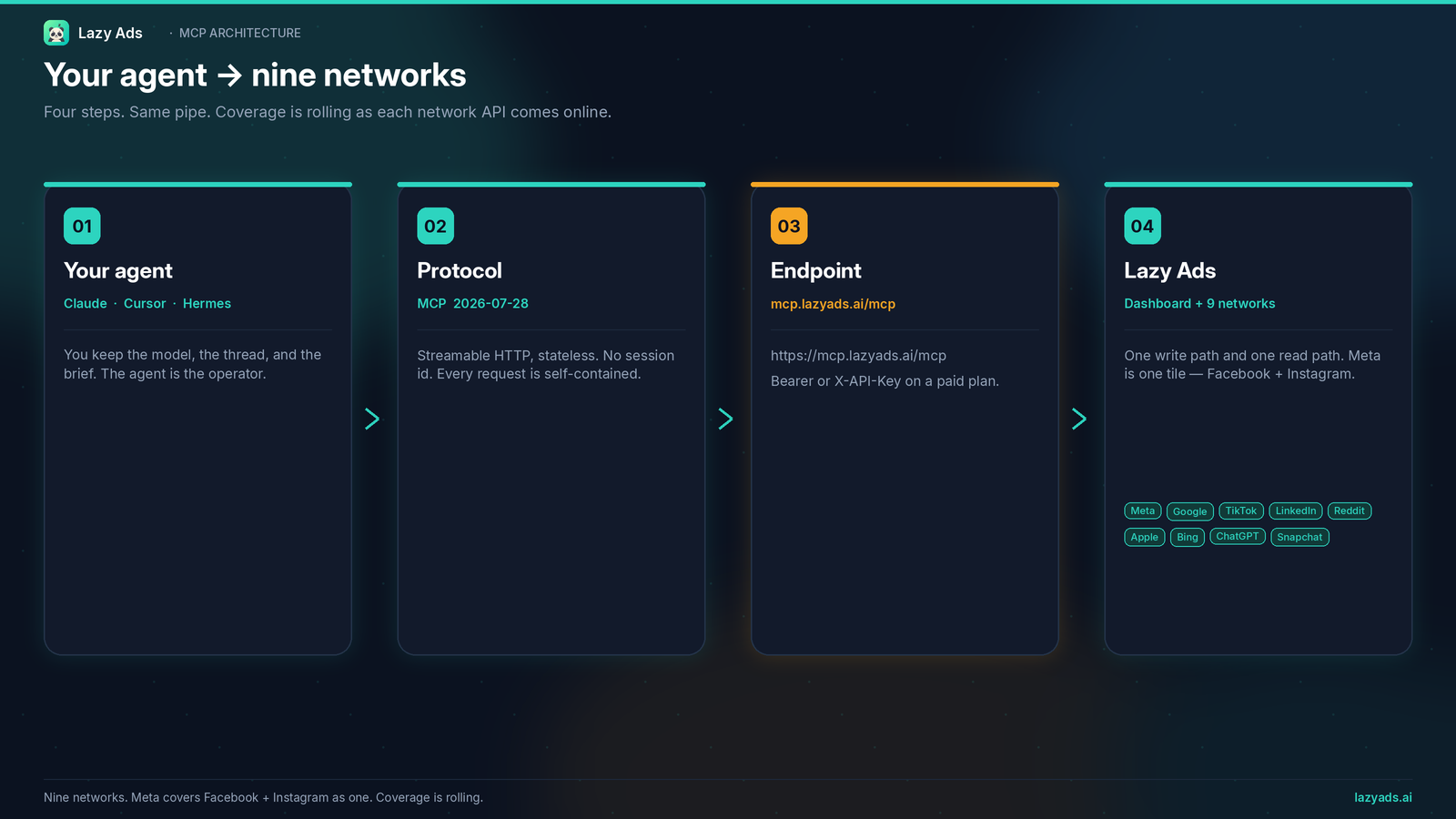 Lazy Ads · MCP ARCHITECTURE

Your agent → nine networks

Four steps. Same pipe. Coverage is rolling as each network API comes online.

01

Your agent

Claude · Cursor · Hermes

You keep the model, the thread, and the brief. The agent is the operator.

02

Protocol

MCP 2026-07-28

Streamable HTTP, stateless. No session id. Every request is self-contained.

03

Endpoint

mcp.lazyads.ai/mcp

https://mcp.lazyads.ai/mcp

Bearer or X-API-Key on a paid plan.

04

Lazy Ads

Dashboard + 9 networks

One write path and one read path. Meta is one tile — Facebook + Instagram.

Meta Google TikTok LinkedIn Reddit Apple Bing ChatGPT Snapchat

Nine networks. Meta covers Facebook + Instagram as one. Coverage is rolling.

lazyads.ai